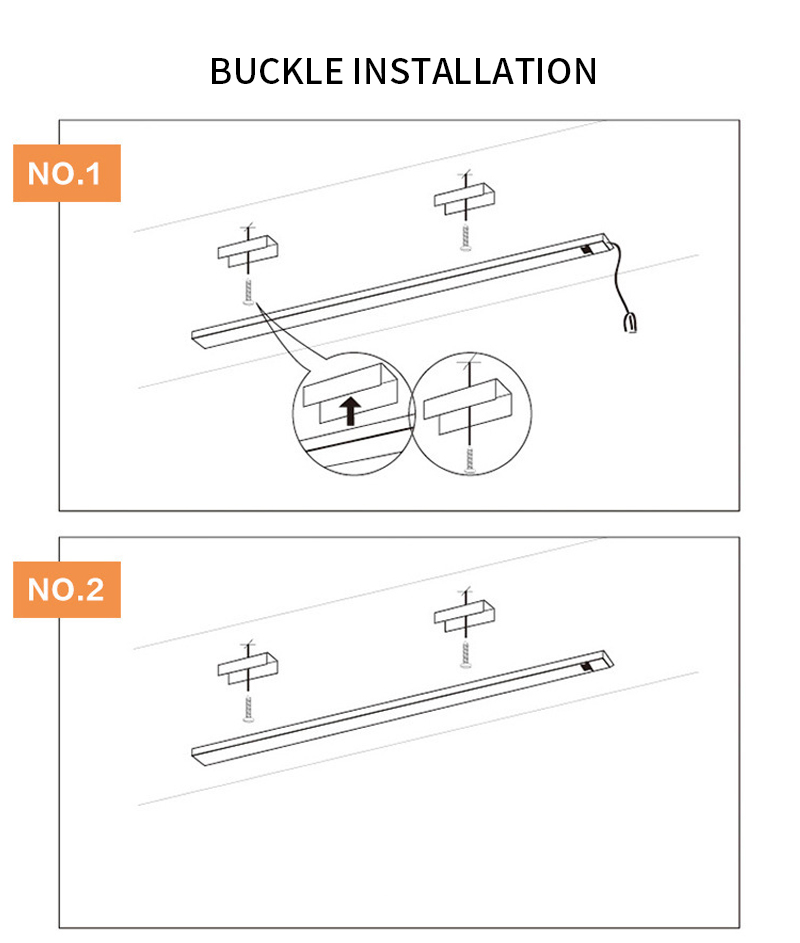 BUCKLE INSTALLATION

NO.1

NO.2